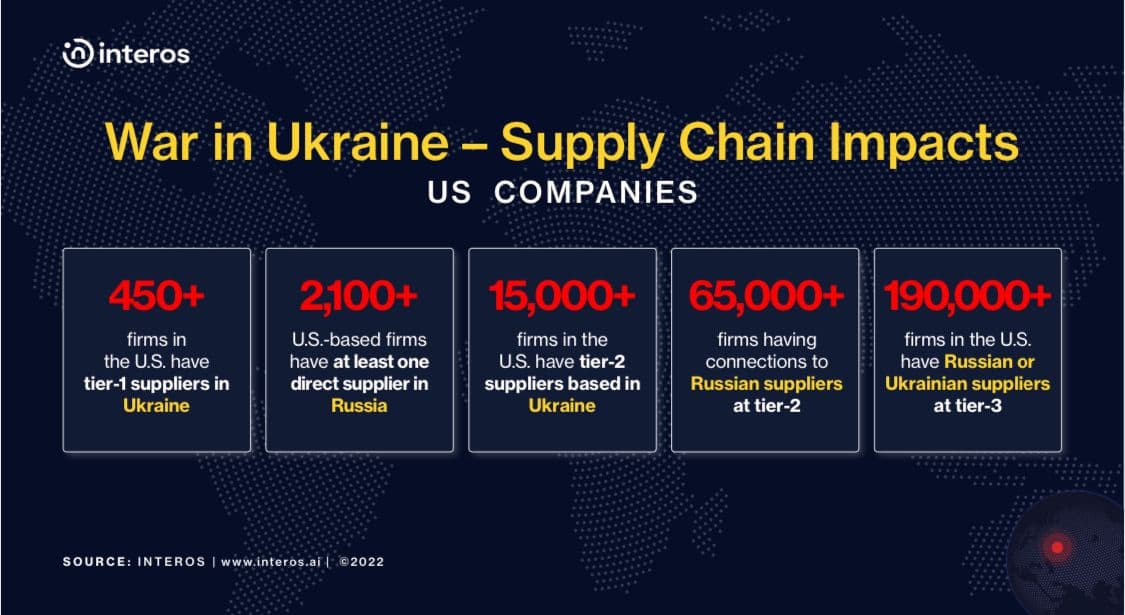 interos

War in Ukraine – Supply Chain Impacts
US COMPANIES

450+
firms in the U.S. have tier-1 suppliers in Ukraine

2,100+
U.S.-based firms have at least one direct supplier in Russia

15,000+
firms in the U.S. have tier-2 suppliers based in Ukraine

65,000+
firms having connections to Russian suppliers at tier-2

190,000+
firms in the U.S. have Russian or Ukrainian suppliers at tier-3

SOURCE: INTEROS | www.interos.ai | ©2022